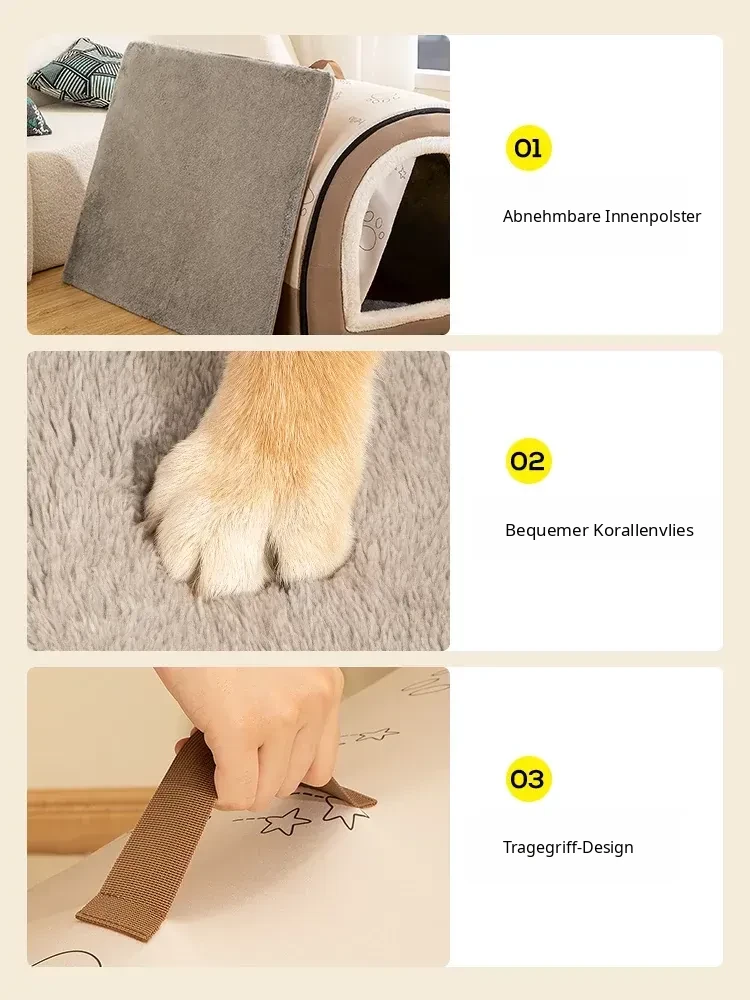 01

Abnehmbare Innenpolster

02

Bequemer Korallenvlies

03

Tragegriff-Design