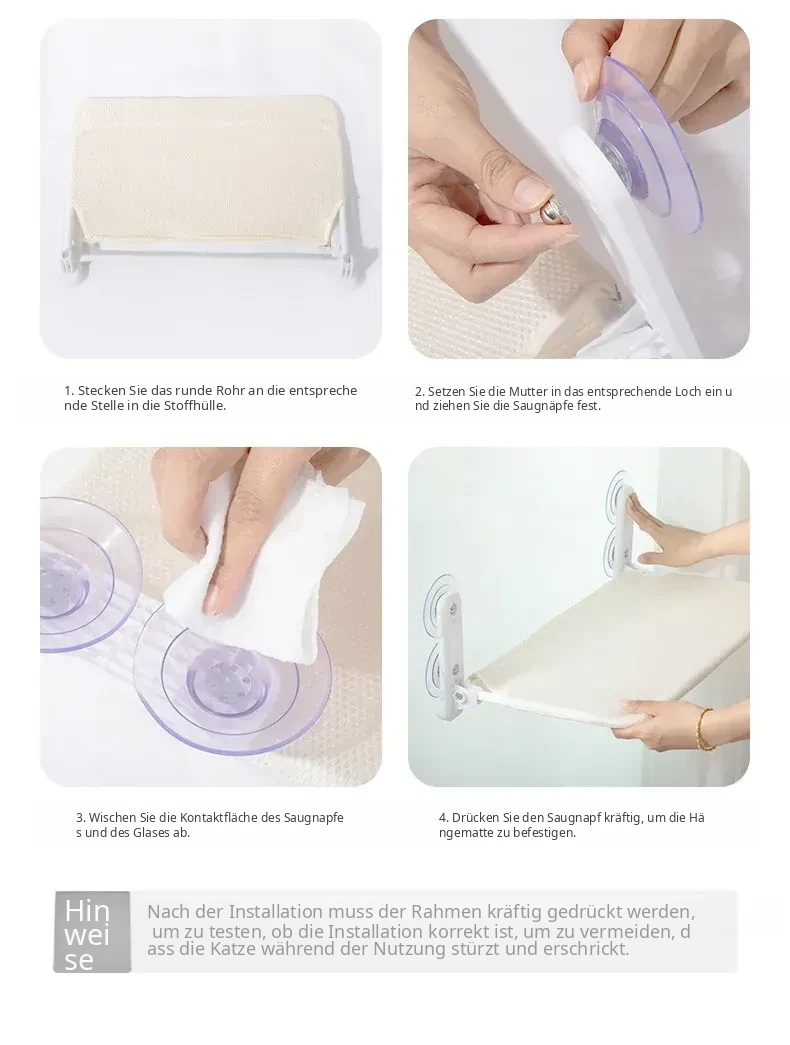 1. Stecken Sie das runde Rohr an die entspreche nde Stelle in die Stoffhülle.

2. Setzen Sie die Mutter in das entsprechende Loch ein u nd ziehen Sie die Saugnäpfe fest.

3. Wischen Sie die Kontaktfläche des Saugnapfe s und des Glases ab.

4. Drücken Sie den Saugnapf kräftig, um die Hä ngematte zu befestigen.

Hin wei se

Nach der Installation muss der Rahmen kräftig gedrückt werden, um zu testen, ob die Installation korrekt ist, um zu vermeiden, d ass die Katze während der Nutzung stürzt und erschrickt.